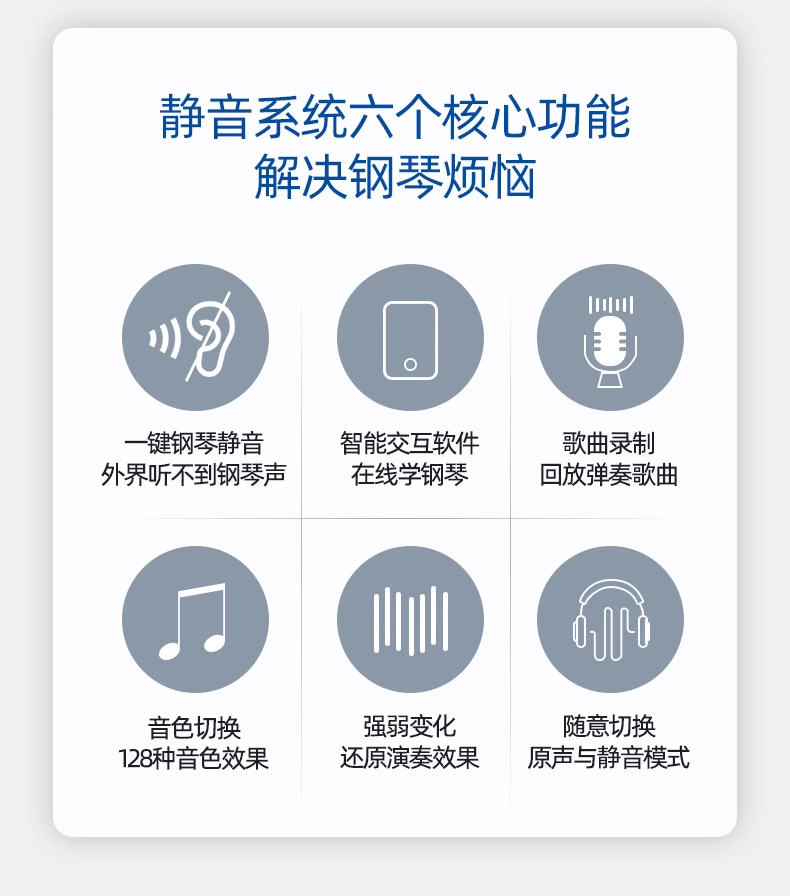 静音系统六个核心功能
解决钢琴烦恼

一键钢琴静音
外界听不到钢琴声

智能交互软件
在线学钢琴

歌曲录制
回放弹奏歌曲

音色切换
128种音色效果

强弱变化
还原演奏效果

随意切换
原声与静音模式